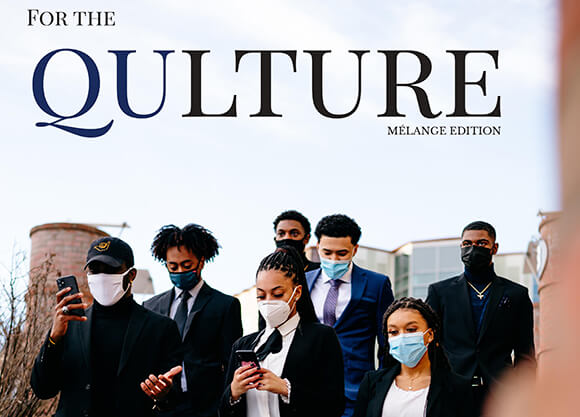 FOR THE

QULTURE

MÉLANGE EDITION